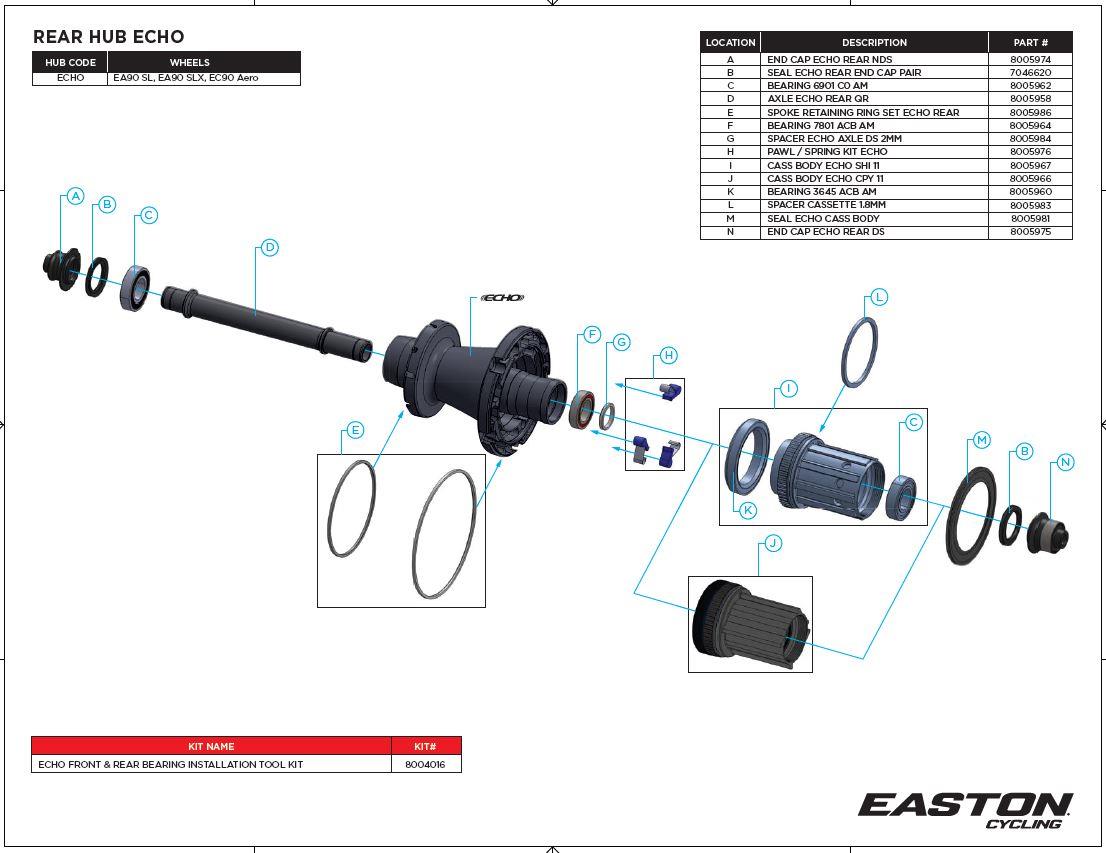 REAR HUB ECHO

| HUB CODE | WHEELS |
|---|---|
| ECHO | EA90 SL, EA90 SLX, EC90 Aero |

| LOCATION | DESCRIPTION | PART # |
|---|---|---|
| A | END CAP ECHO REAR NDS | 8005974 |
| B | SEAL ECHO REAR END CAP PAIR | 7046620 |
| C | BEARING 6901 C0 AM | 8005962 |
| D | AXLE ECHO REAR QR | 8005958 |
| E | SPOKE RETAINING RING SET ECHO REAR | 8005986 |
| F | BEARING 7801 ACB AM | 8005964 |
| G | SPACER ECHO AXLE DS 2MM | 8005984 |
| H | PAWL / SPRING KIT ECHO | 8005976 |
| I | CASS BODY ECHO SHI 11 | 8005967 |
| J | CASS BODY ECHO CPY 11 | 8005966 |
| K | BEARING 3645 ACB AM | 8005960 |
| L | SPACER CASSETTE 1.8MM | 8005983 |
| M | SEAL ECHO CASS BODY | 8005981 |
| N | END CAP ECHO REAR DS | 8005975 |

A
B
C
D
ECHO
E
F
G
H
I
L
C
K
M
B
N
J

| KIT NAME | KIT# |
|---|---|
| ECHO FRONT & REAR BEARING INSTALLATION TOOL KIT | 8004016 |

EASTON
CYCLING