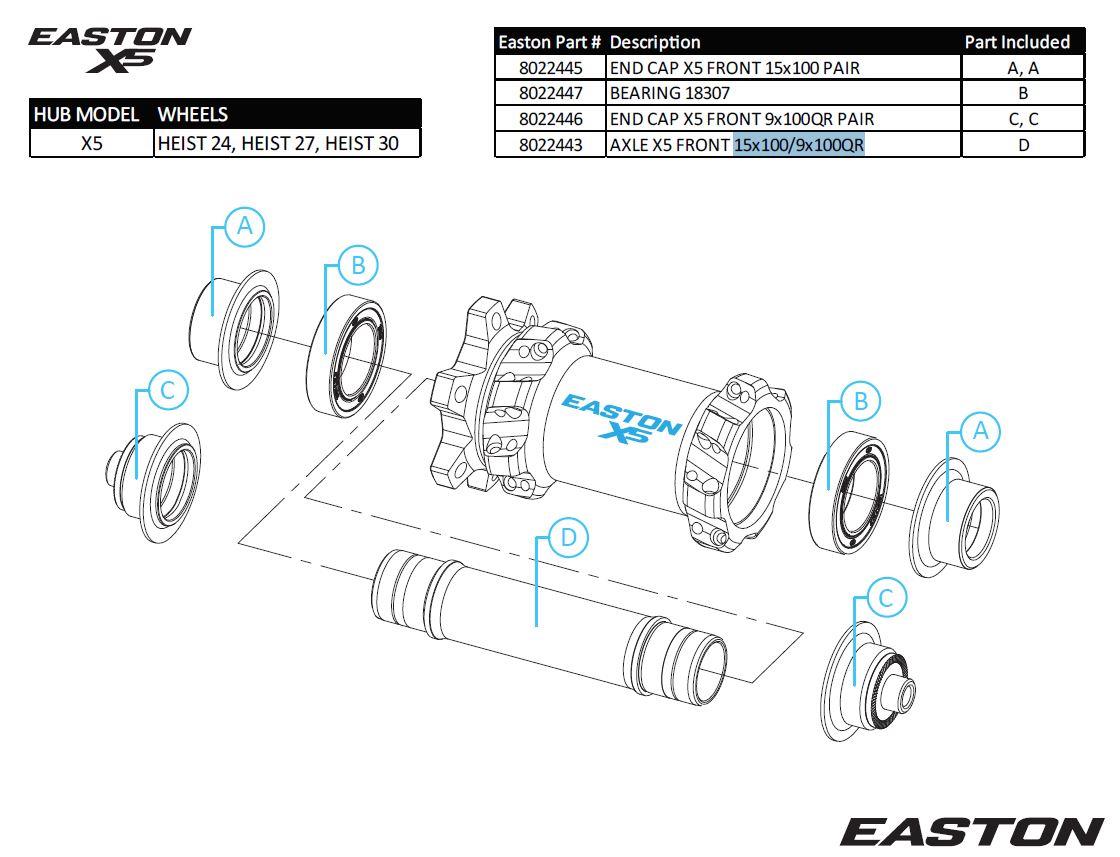 EASTON X5

| HUB MODEL | WHEELS |
|---|---|
| X5 | HEIST 24, HEIST 27, HEIST 30 |

| Easton Part # | Description | Part Included |
|---|---|---|
| 8022445 | END CAP X5 FRONT 15x100 PAIR | A, A |
| 8022447 | BEARING 18307 | B |
| 8022446 | END CAP X5 FRONT 9x100QR PAIR | C, C |
| 8022443 | AXLE X5 FRONT 15x100/9x100QR | D |

A
B
C
EASTON X5
B
A
D
C

EASTON