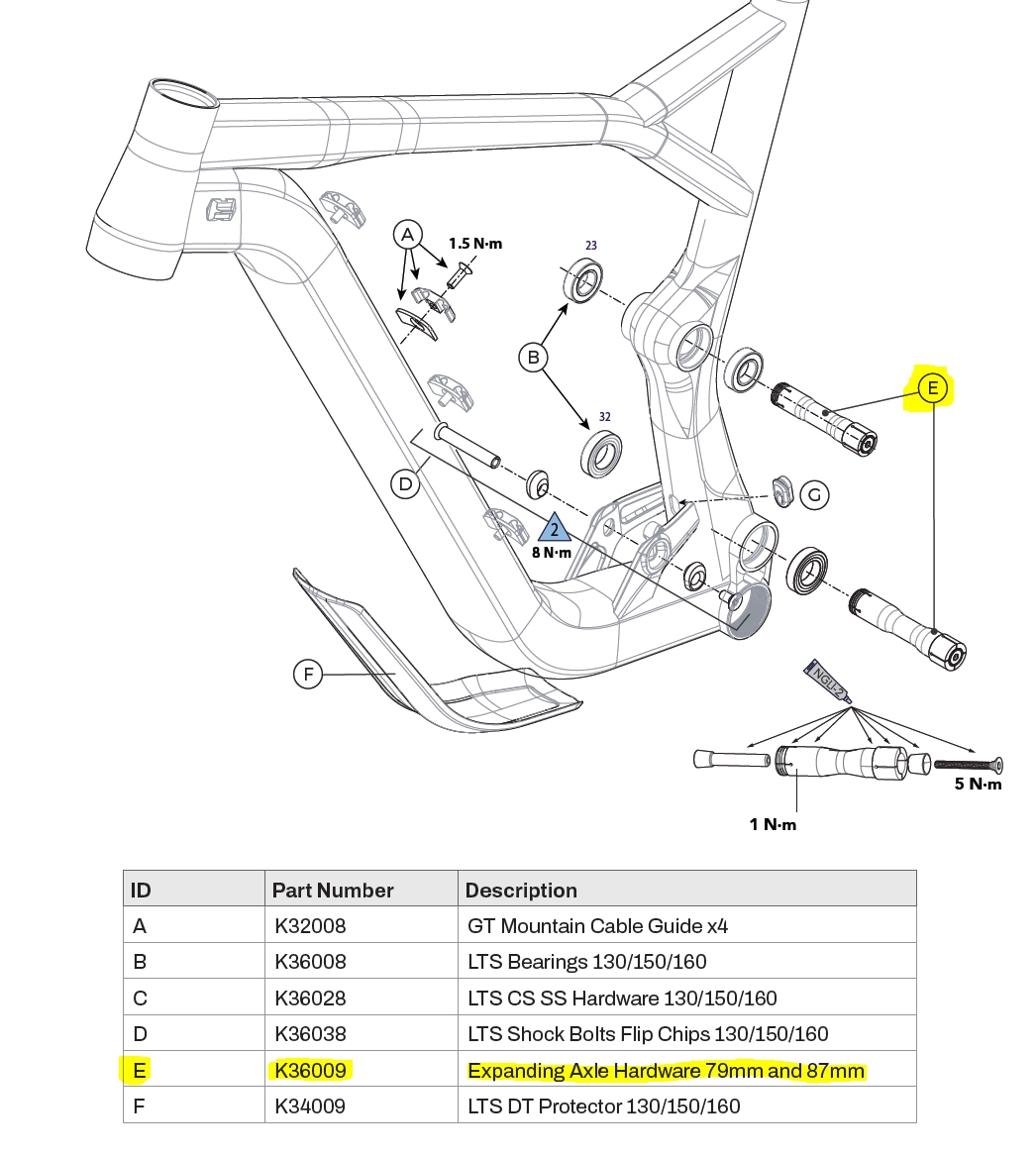 A
1.5 N·m
23
B
32
E
D
G
2
8 N·m
F
NGLI-2
5 N·m
1 N·m

| ID | Part Number | Description |
|---|---|---|
| A | K32008 | GT Mountain Cable Guide x4 |
| B | K36008 | LTS Bearings 130/150/160 |
| C | K36028 | LTS CS SS Hardware 130/150/160 |
| D | K36038 | LTS Shock Bolts Flip Chips 130/150/160 |
| E | K36009 | Expanding Axle Hardware 79mm and 87mm |
| F | K34009 | LTS DT Protector 130/150/160 |