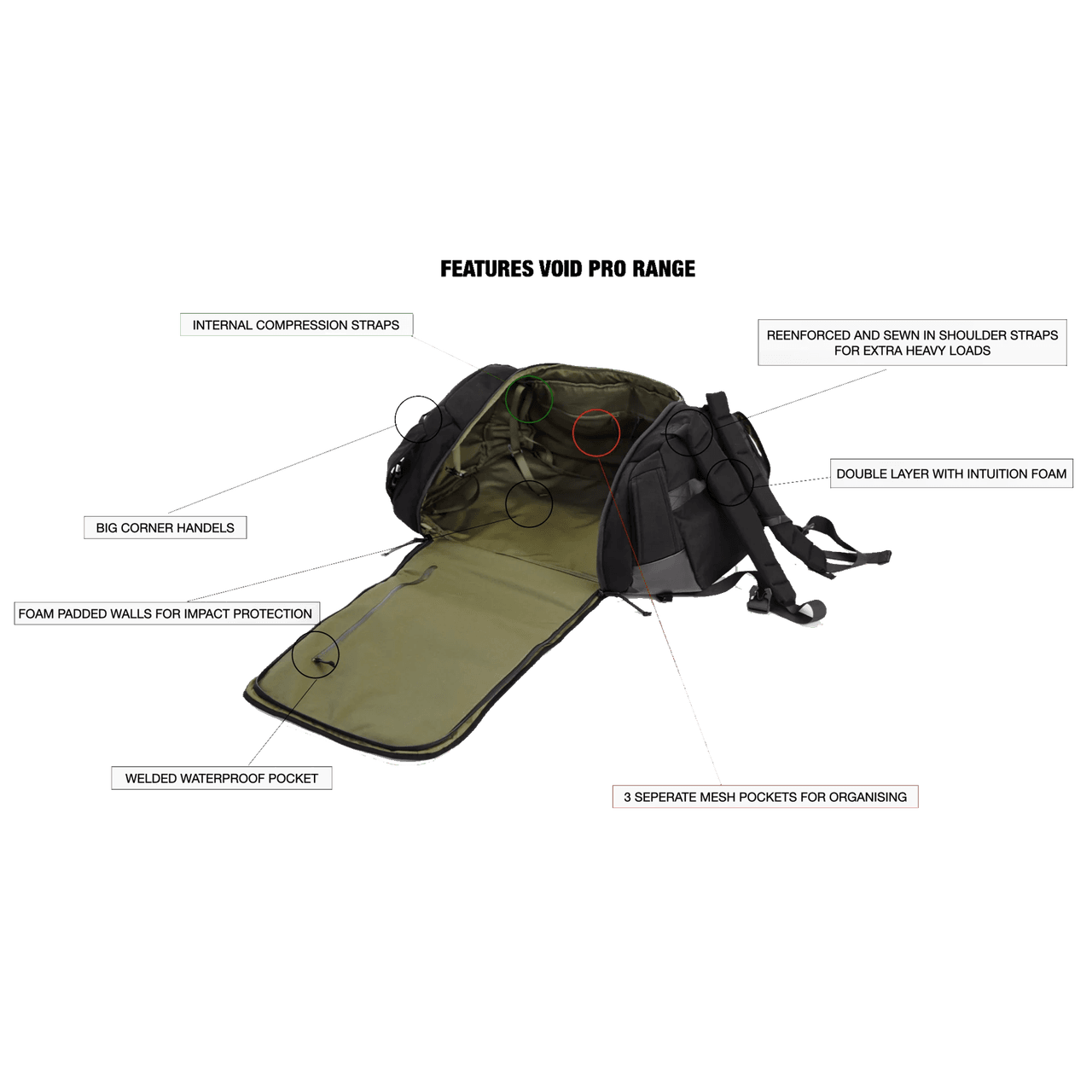 FEATURES VOID PRO RANGE

INTERNAL COMPRESSION STRAPS

REENFORCED AND SEWN IN SHOULDER STRAPS FOR EXTRA HEAVY LOADS

DOUBLE LAYER WITH INTUITION FOAM

BIG CORNER HANDELS

FOAM PADDED WALLS FOR IMPACT PROTECTION

WELDED WATERPROOF POCKET

3 SEPERATE MESH POCKETS FOR ORGANISING